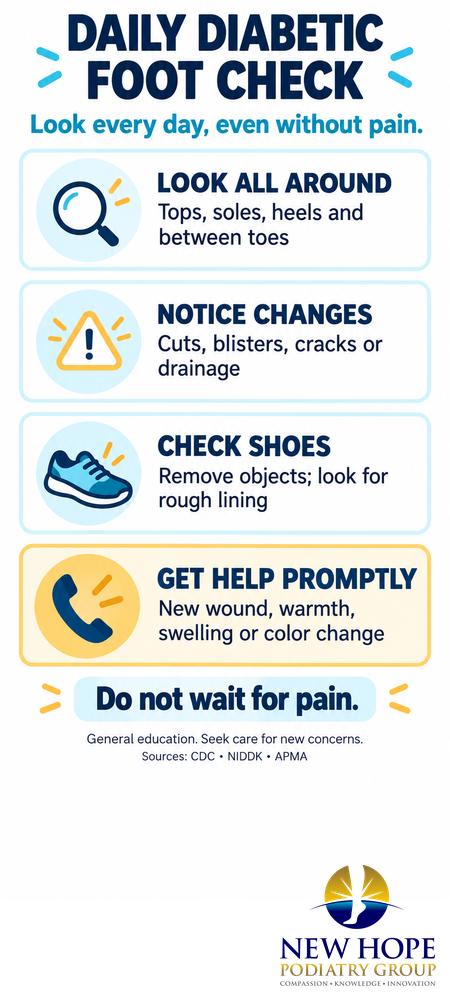 DAILY DIABETIC FOOT CHECK

Look every day, even without pain.

LOOK ALL AROUND
Tops, soles, heels and between toes

NOTICE CHANGES
Cuts, blisters, cracks or drainage

CHECK SHOES
Remove objects; look for rough lining

GET HELP PROMPTLY
New wound, warmth, swelling or color change

Do not wait for pain.

General education. Seek care for new concerns.
Sources: CDC • NIDDK • APMA

NEW HOPE
PODIATRY GROUP
COMPASSION • KNOWLEDGE • INNOVATION